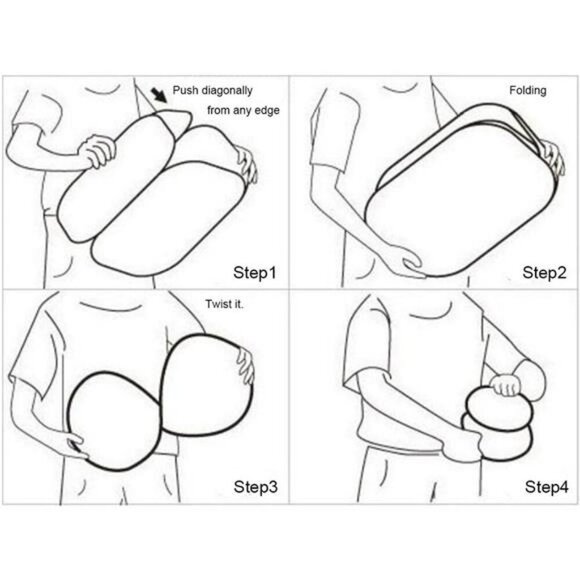 Push diagonally
from any edge

Step1

Folding

Step2

Twist it.

Step3

Step4